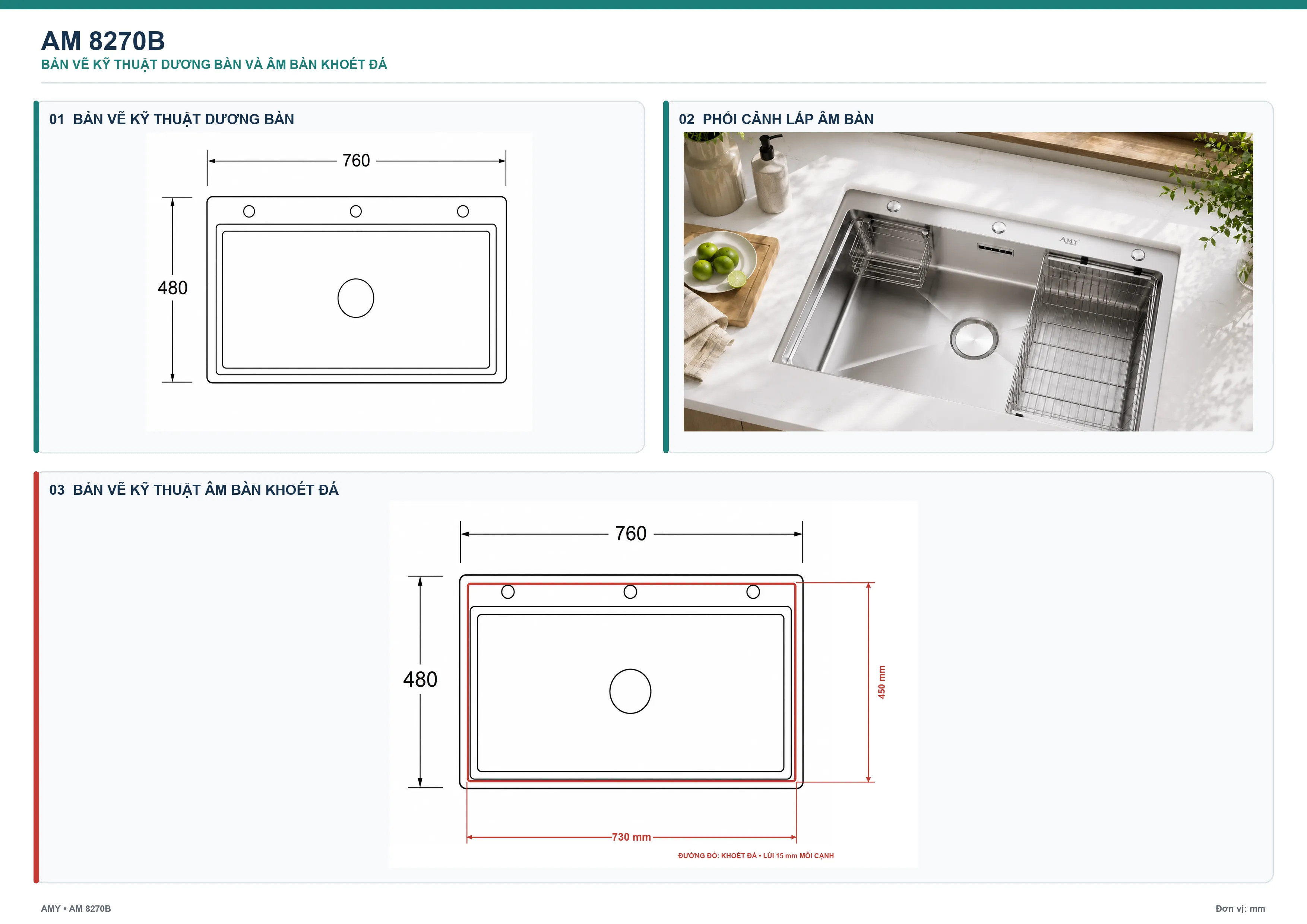 AM 8270B
BẢN VẼ KỸ THUẬT DƯƠNG BÀN VÀ ÂM BÀN KHOÉT ĐÁ

01 BẢN VẼ KỸ THUẬT DƯƠNG BÀN

760

480

02 PHỐI CẢNH LẮP ÂM BÀN

AMY

03 BẢN VẼ KỸ THUẬT ÂM BÀN KHOÉT ĐÁ

760

480

450 mm

730 mm

ĐƯỜNG ĐỎ: KHOÉT ĐÁ • LÙI 15 mm MỖI CẠNH

AMY • AM 8270B

Đơn vị: mm